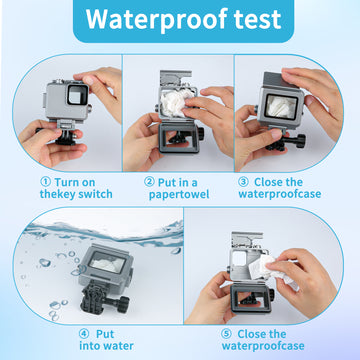 Waterproof test

① Turn on thekey switch

② Put in a papertowel

③ Close the waterproofcase

④ Put into water

⑤ Close the waterproofcase