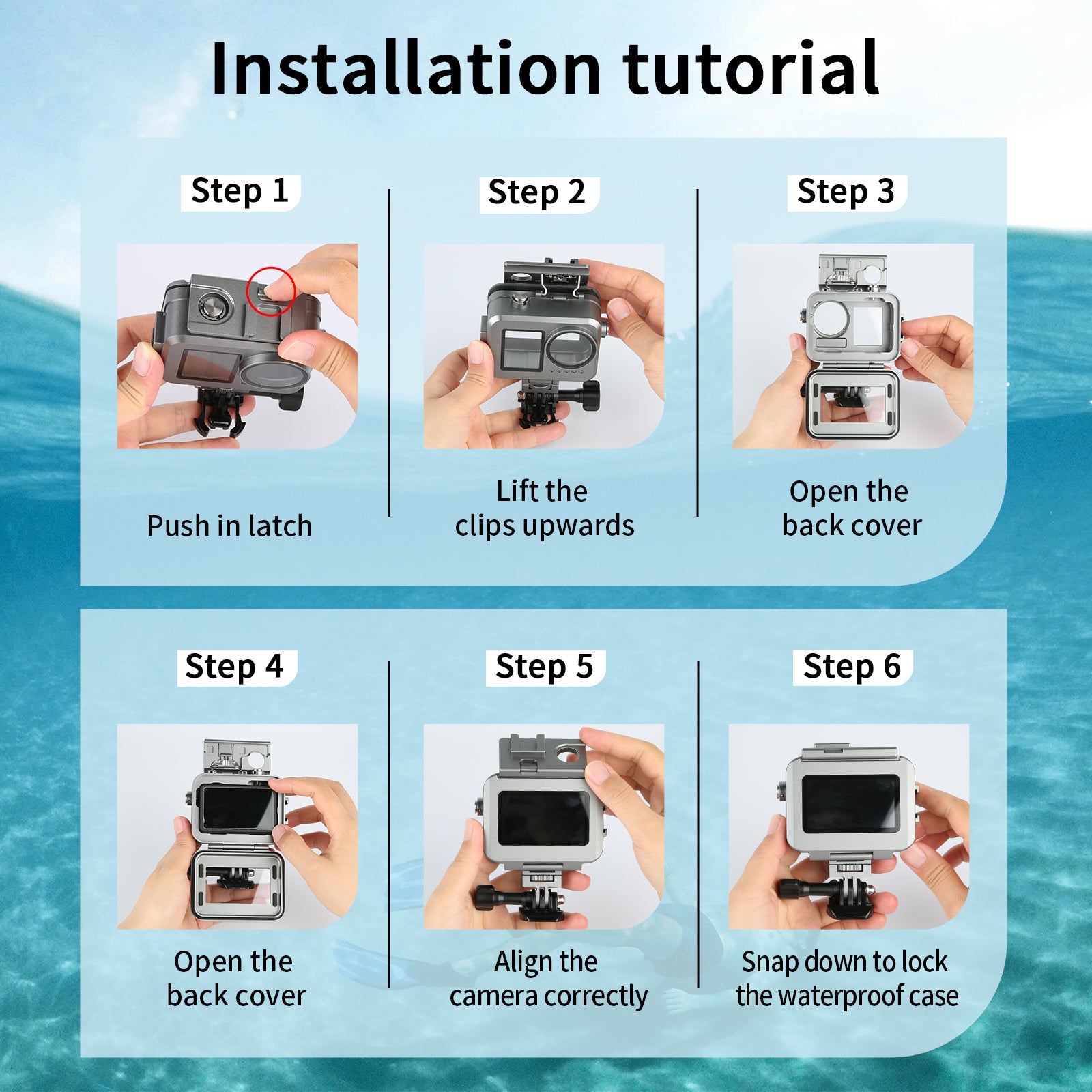 Installation tutorial

Step 1

Push in latch

Step 2

Lift the clips upwards

Step 3

Open the back cover

Step 4

Open the back cover

Step 5

Align the camera correctly

Step 6

Snap down to lock the waterproof case