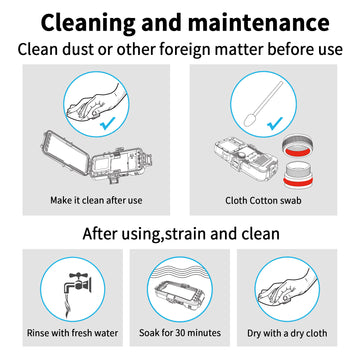 Cleaning and maintenance

Clean dust or other foreign matter before use

Make it clean after use

Cloth Cotton swab

After using,strain and clean

Rinse with fresh water

Soak for 30 minutes

Dry with a dry cloth