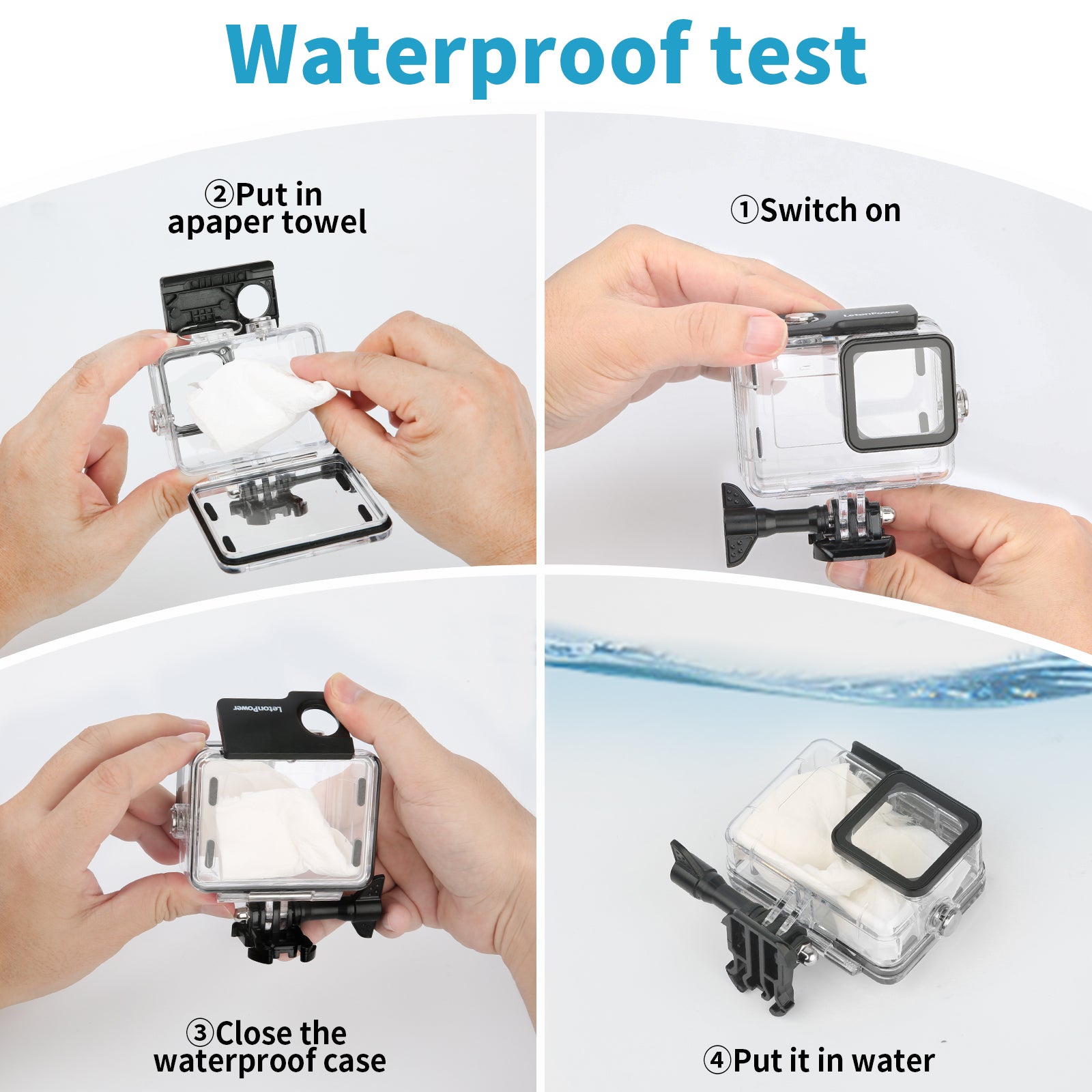 Waterproof test

②Put in apaper towel

①Switch on

LetonPower

LetonPower

③Close the waterproof case

④Put it in water