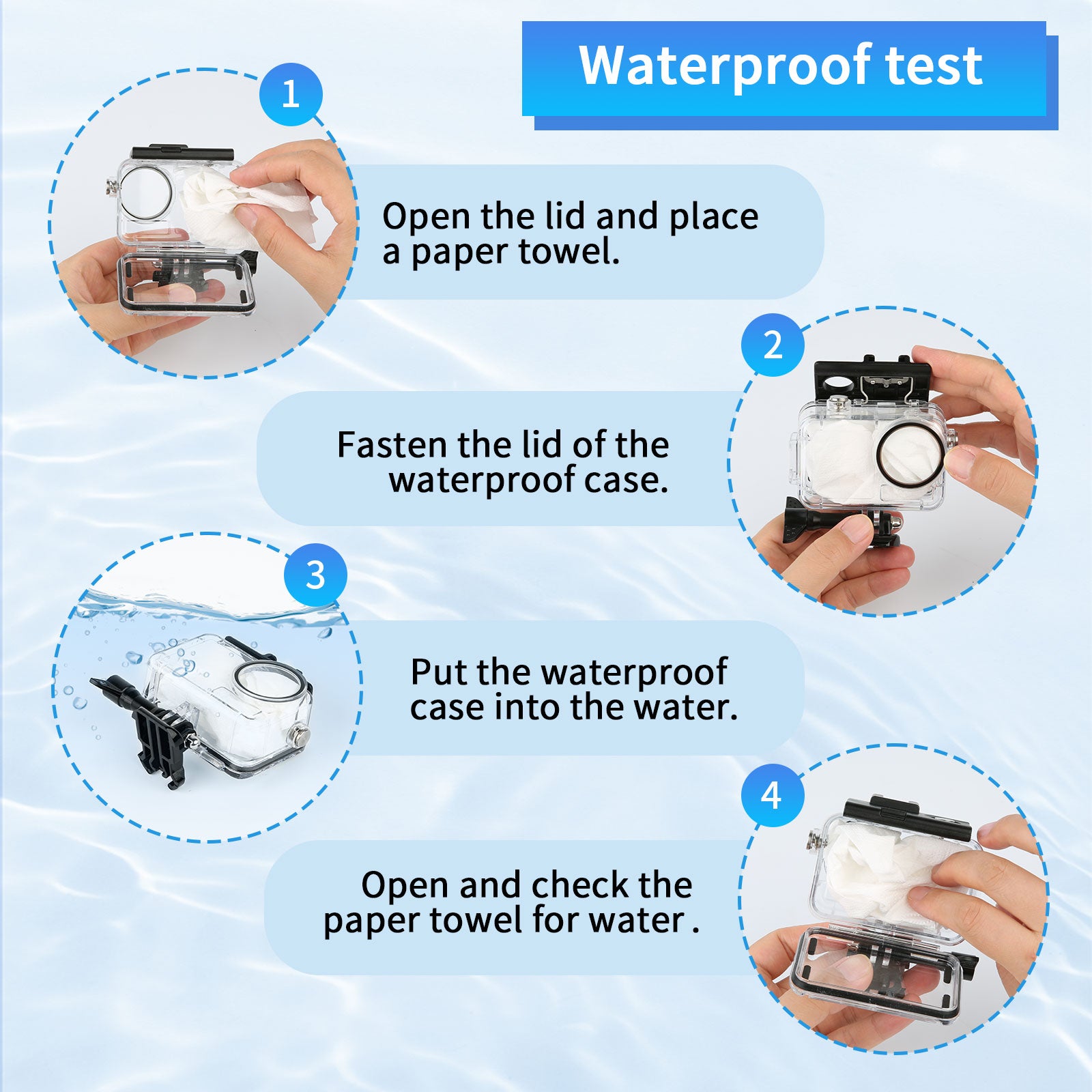 Waterproof test

1

Open the lid and place a paper towel.

2

Fasten the lid of the waterproof case.

3

Put the waterproof case into the water.

4

Open and check the paper towel for water .